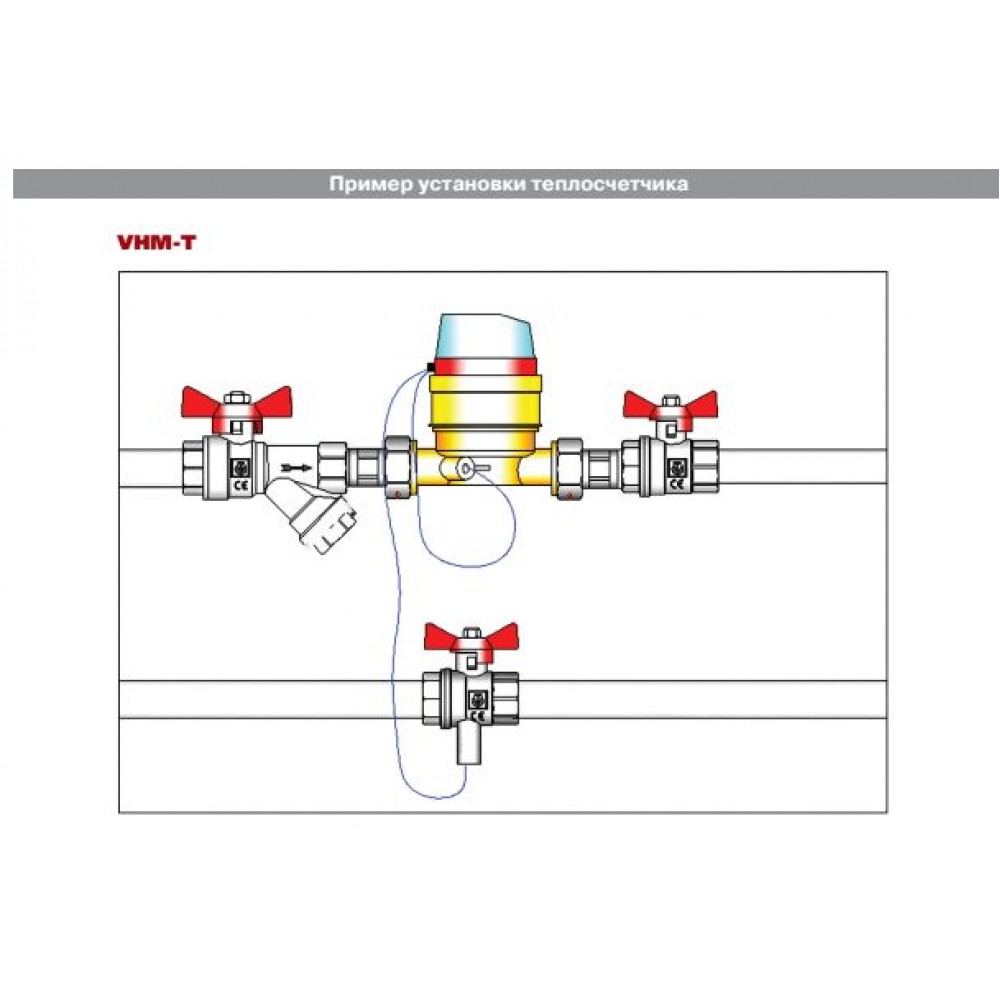 Пример установки теплосчетчика

VHM-T

CE

CE

CE